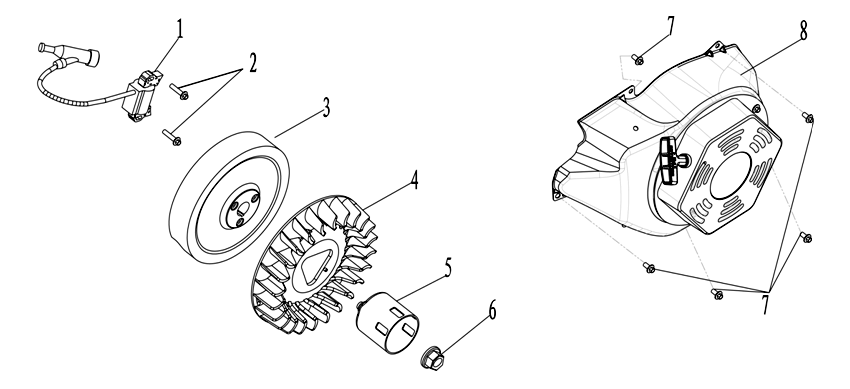 1
2
3
4
5
6
7
8
7