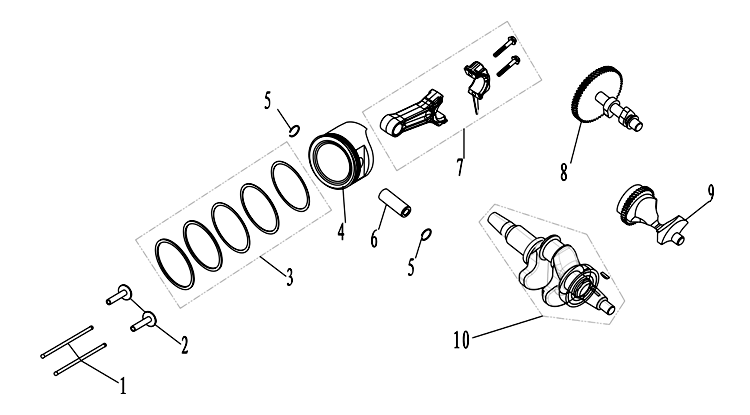 5
7
8
9
4
6
5
3
10
2
1