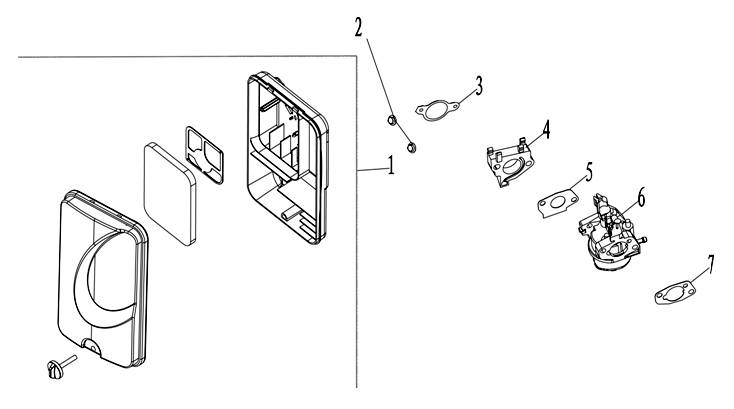 2
3
4
1
5
6
7