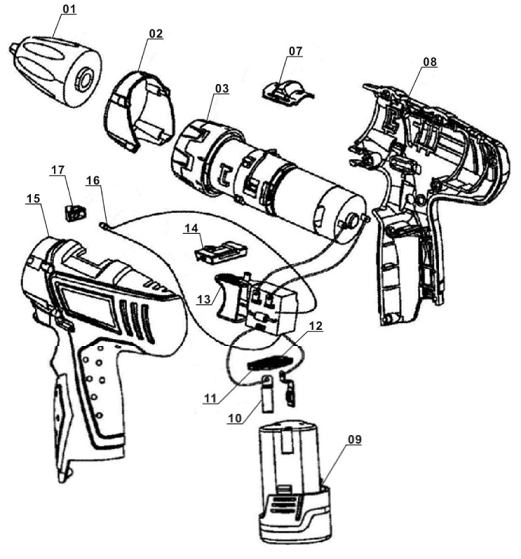 01
02
07
08
03
17
16
15
14
13
12
11
10
09