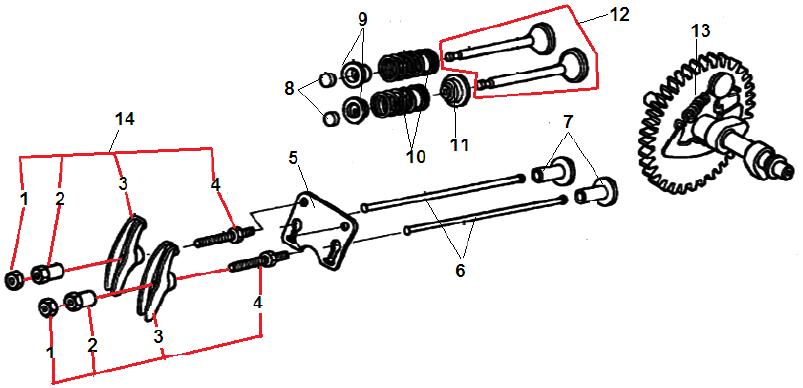 9
12
13
8
14
10
11
7
5
1
2
3
4
6
4
1
2
3