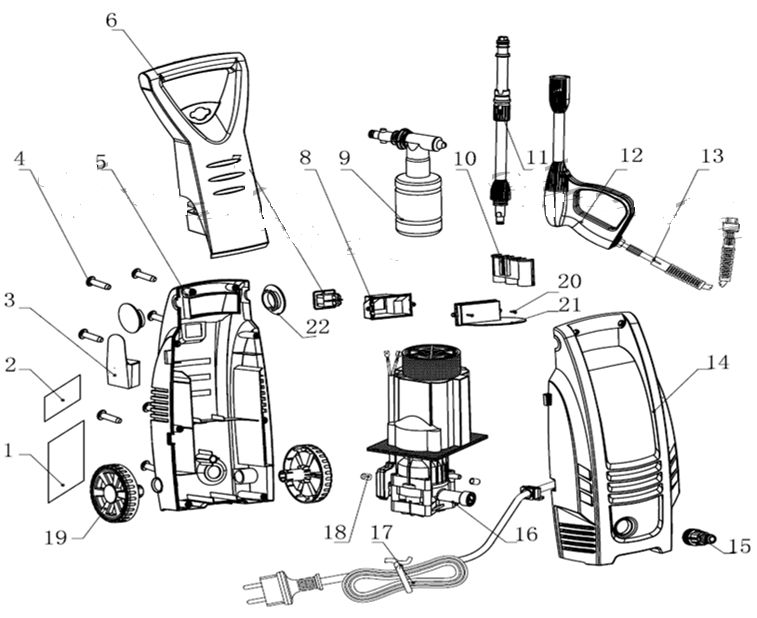 6
4
5
8
9
10
11
12
13
3
22
20
21
2
14
1
19
18
17
16
15