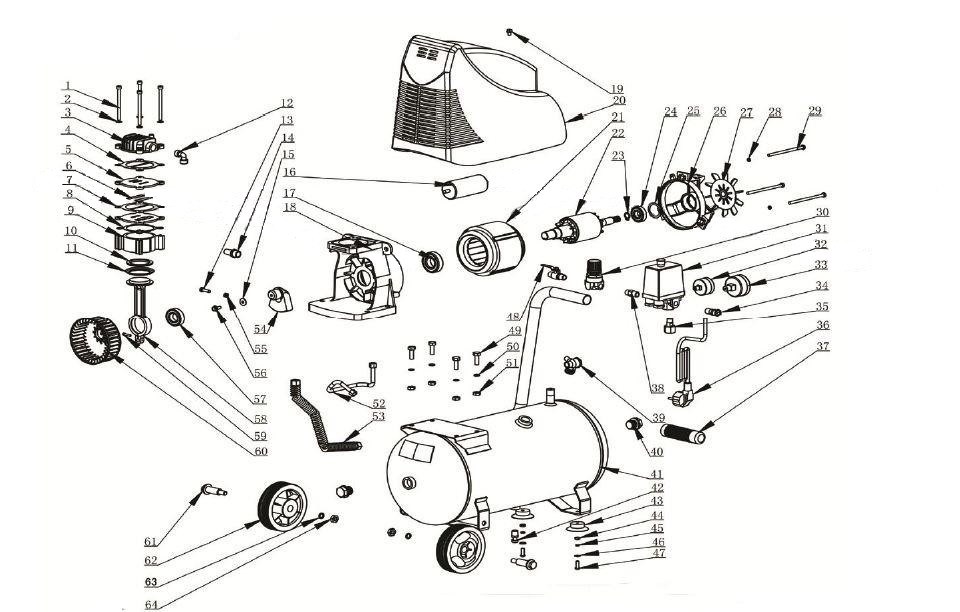 1
2
3
4
5
6
7
8
9
10
11
12
13
14
15
16
17
18
19
20
21
22
23
24
25
26
27
28
29
30
31
32
33
34
35
36
37
38
39
40
41
42
43
44
45
46
47
48
49
50
51
52
53
54
55
56
57
58
59
60
61
62
63
64