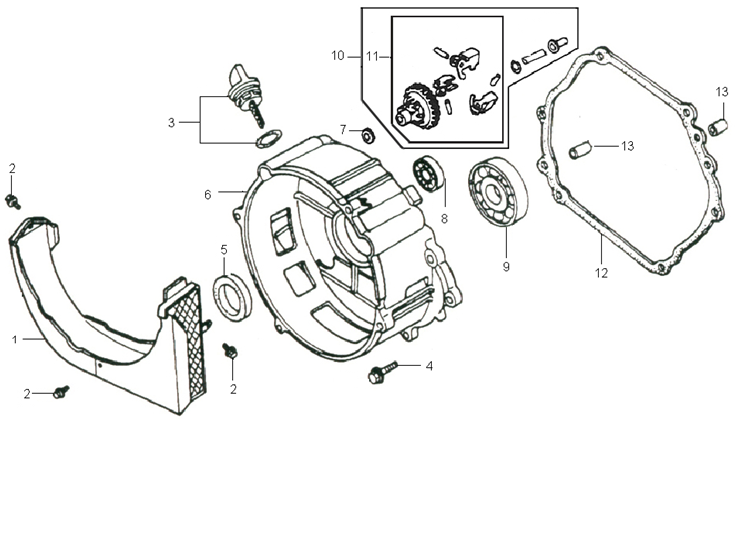 10
11
13
3
7
13
2
6
8
5
9
12
1
4
2
2