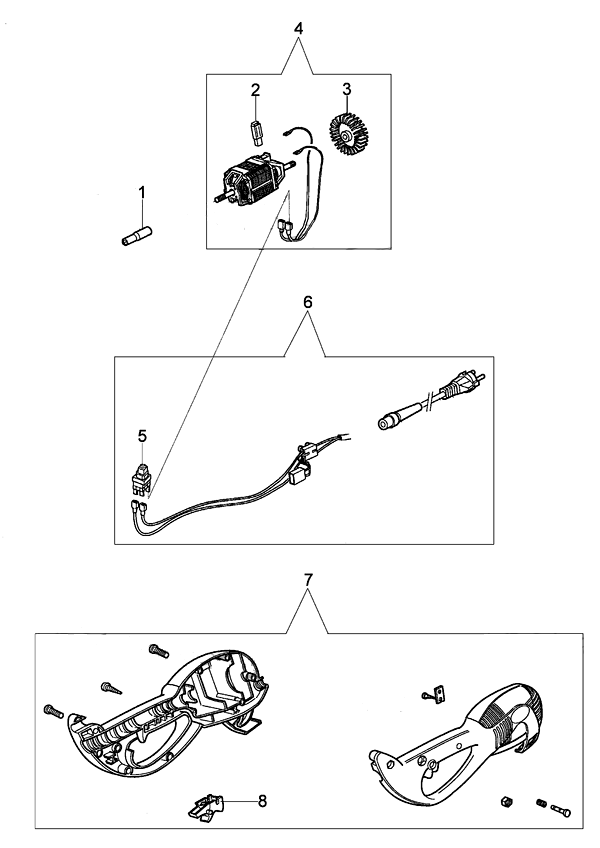 4
2
3
1
6
5
7
8