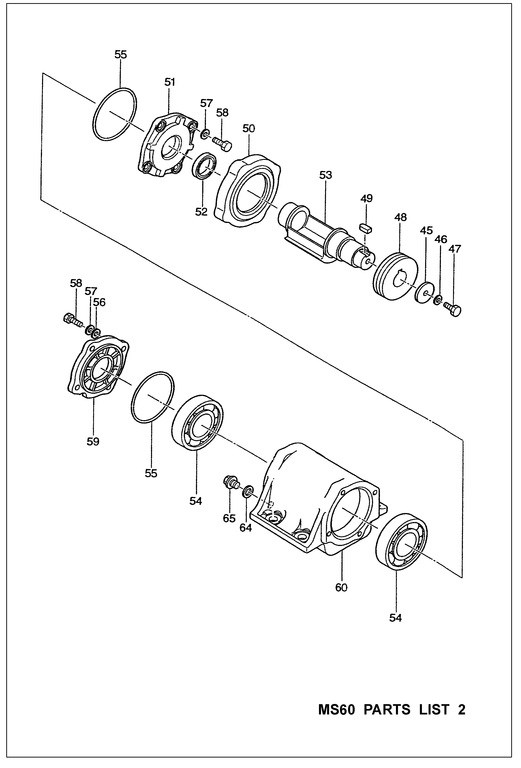 55
51
57
58
50
52
53
49
48
45
46
47
58
57
56
59
55
54
65
64
60
54

MS60 PARTS LIST 2