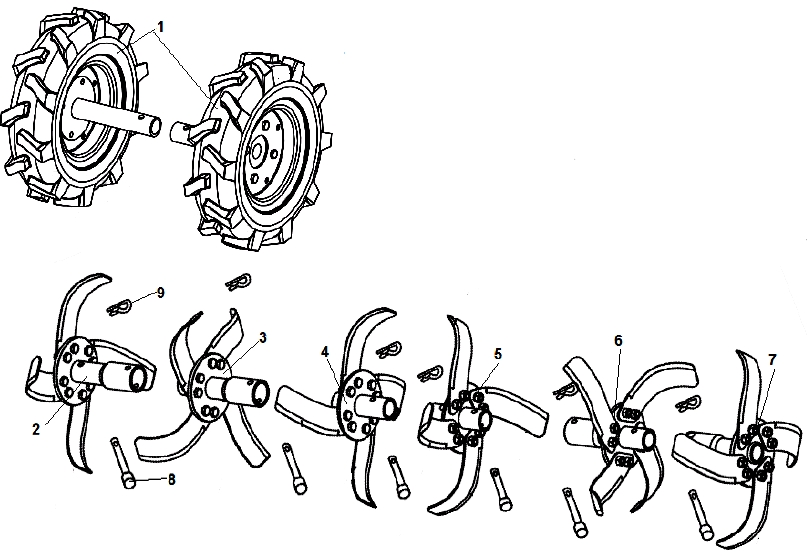 1
9
3
4
5
6
7
2
8