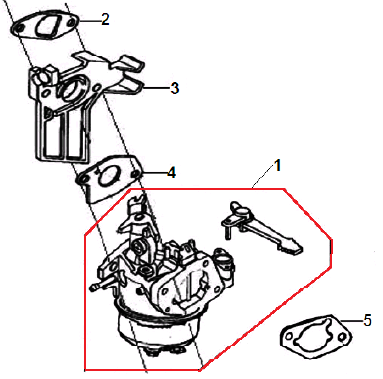 2
3
4
1
5