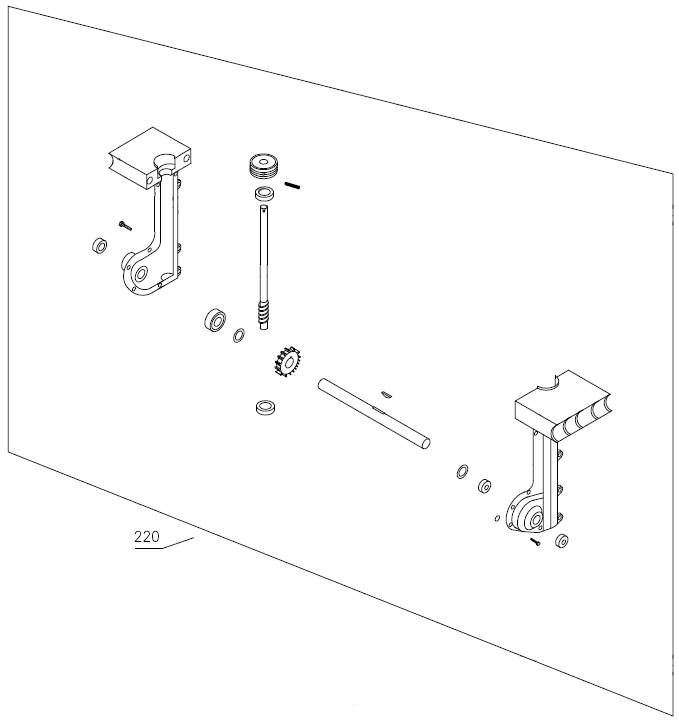 220