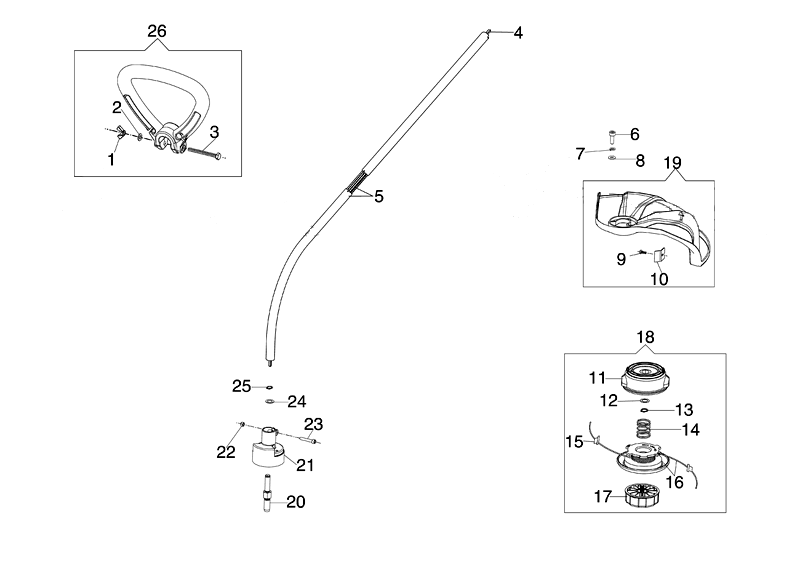 26
2
3
1
4
5
6
7
8
19
9
10
18
11
12
13
14
15
16
17
25
24
23
22
21
20