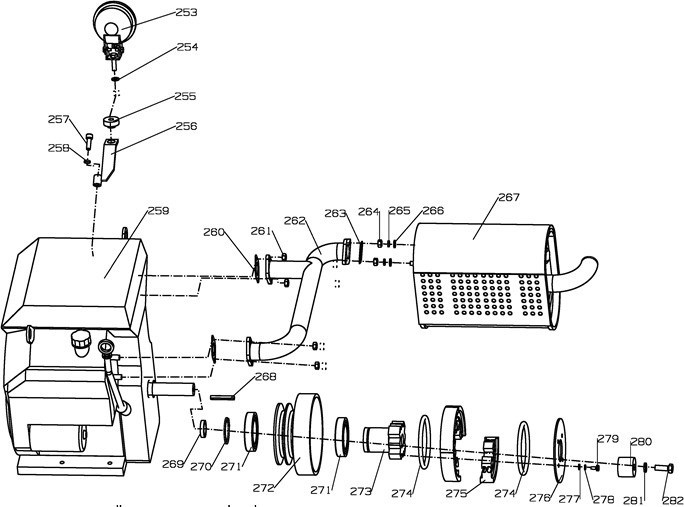 253
254
255
257
256
258
259
260
261
262
263
264
265
266
267
268
269
270
271
272
271
273
274
275
274
276
277
278
279
280
281
282