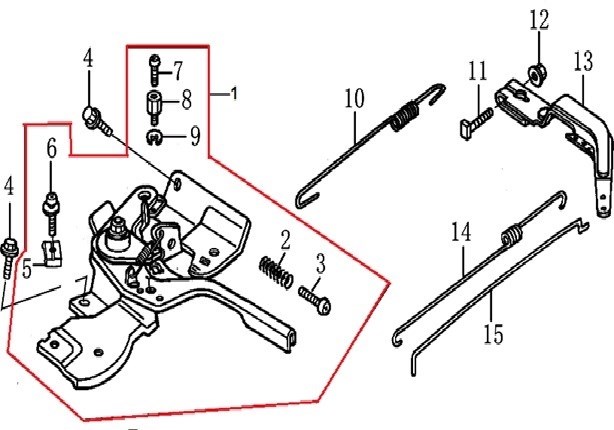 4
7
8
1
9
6
4
5
2
3
10
11
12
13
14
15