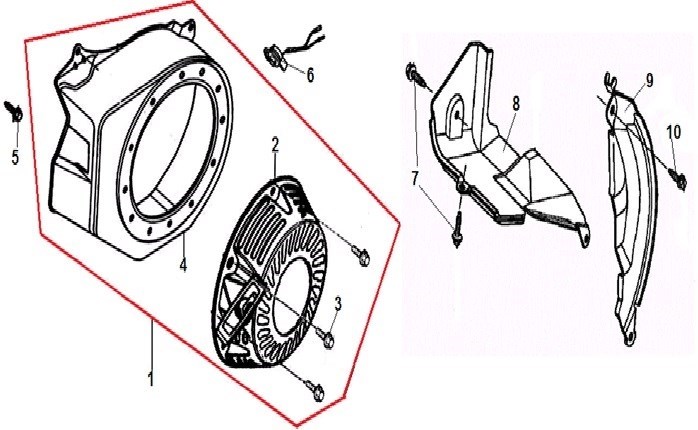 5
6
2
4
3
1
7
8
9
10