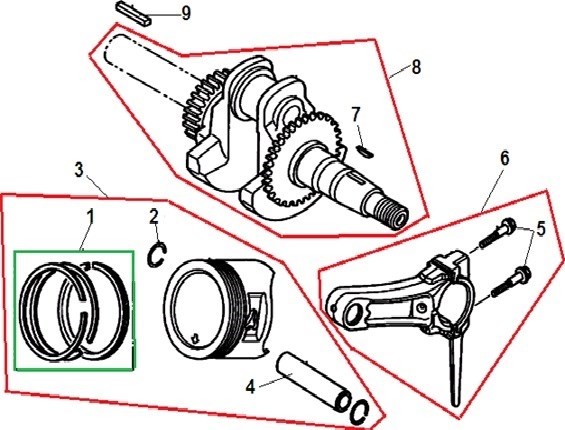 9
8
7
6
3
1
2
5
4