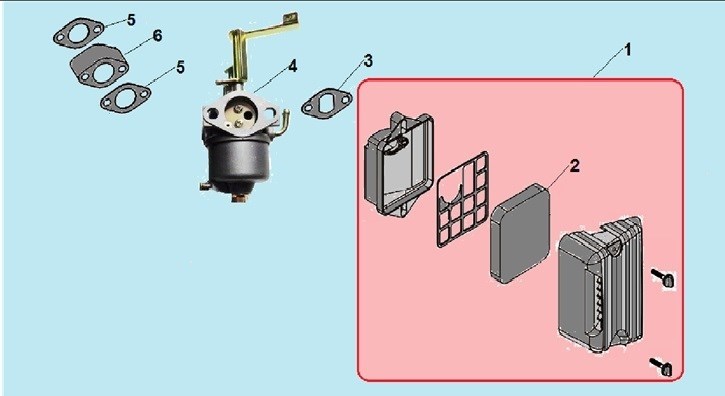 5
6
5
4
3
1
2