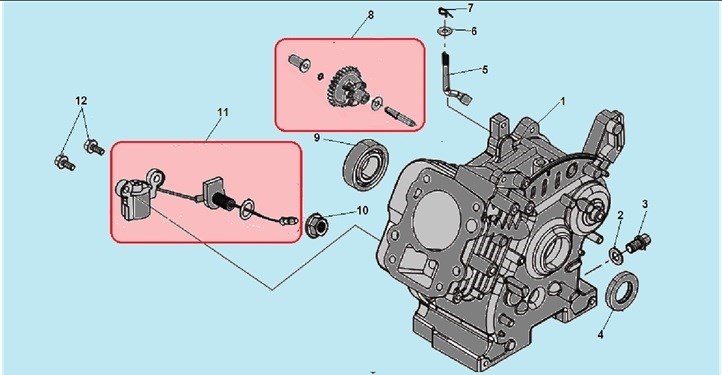 8
7
6
5
1
12
11
9
10
2
3
4