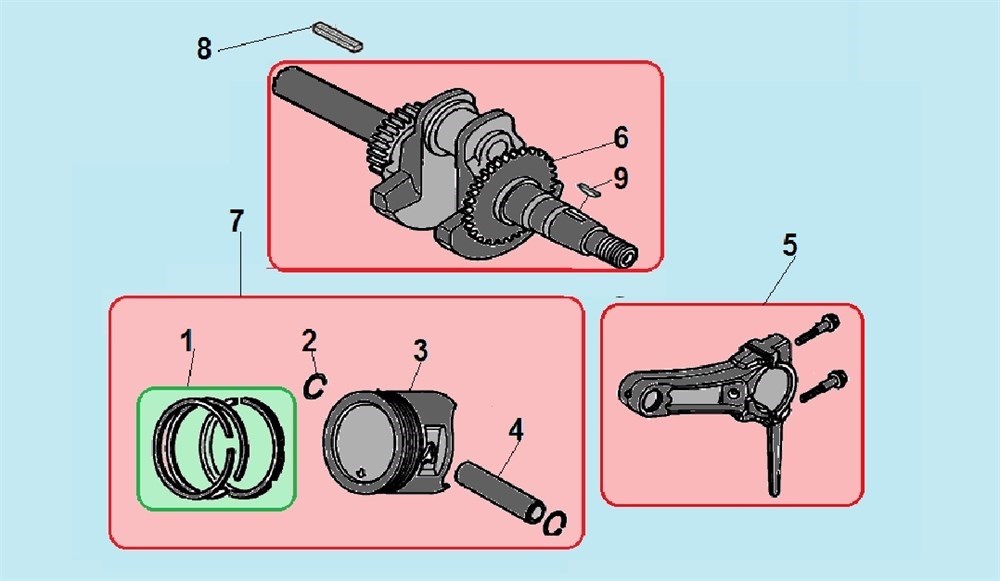 8
6
9
7
5
1
2
3
4