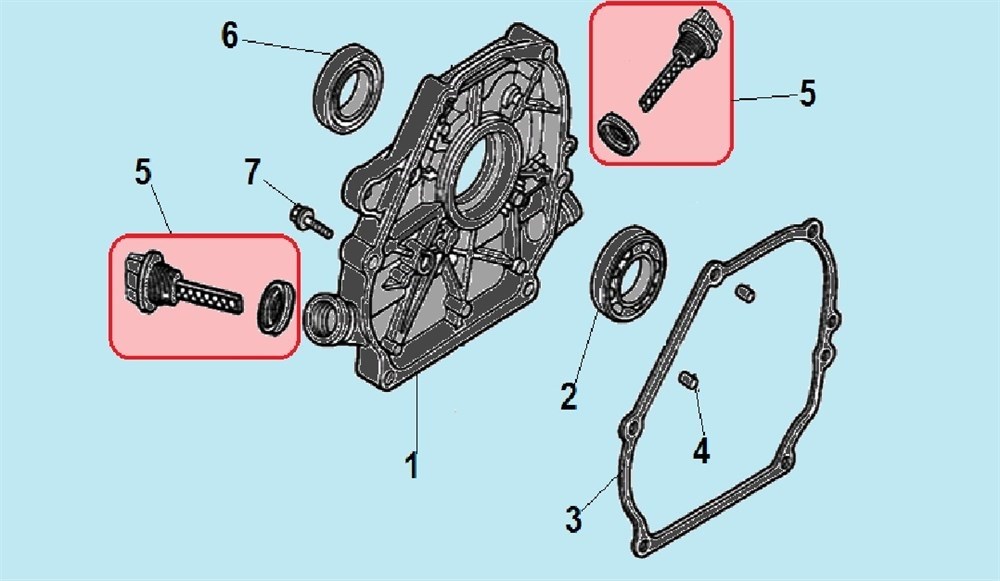 6
5
5
7
2
4
1
3