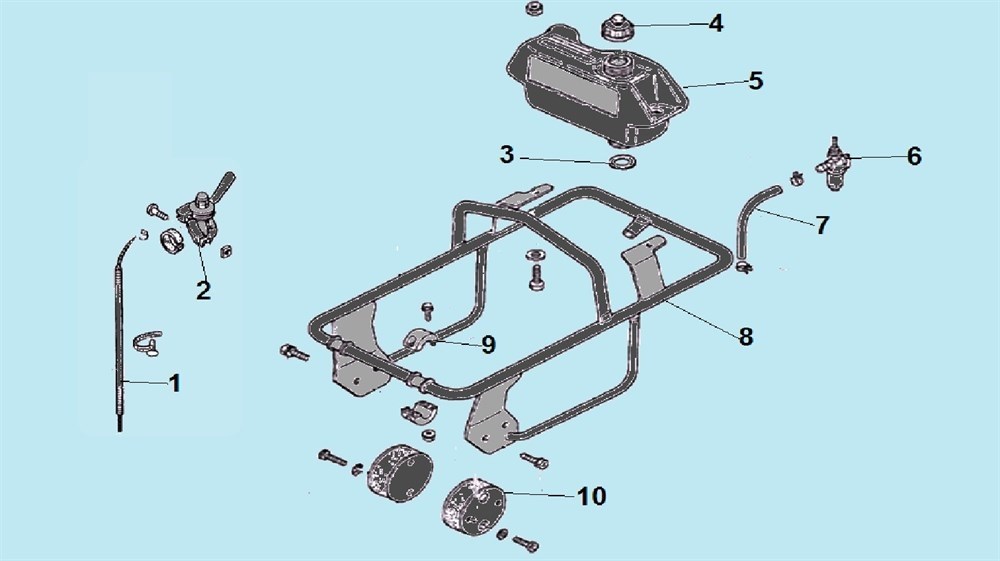 4
5
3
6
7
2
8
9
1
10