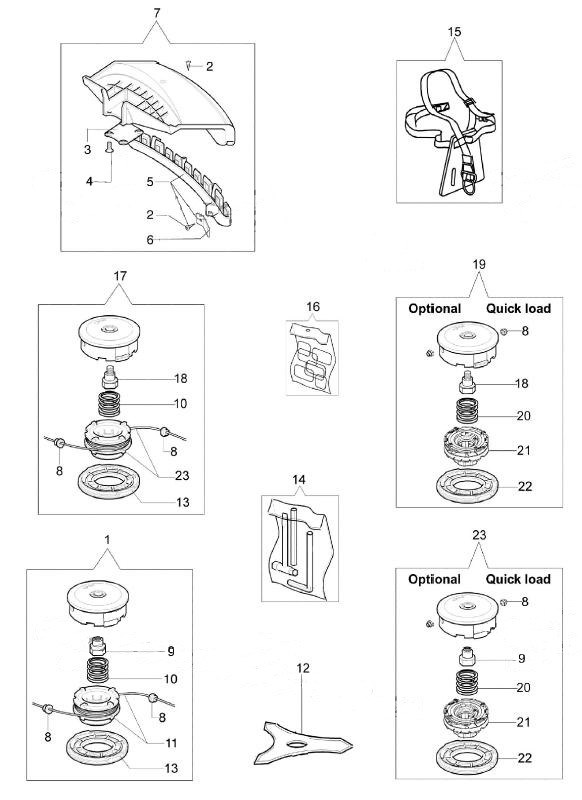 7
2
3
4
5
2
6

15

17
18
10
8
8
23
13

16

19
Optional
Quick load
8
18
20
21
22

14

1
9
10
8
8
11
13

12

23
Optional
Quick load
8
9
20
21
22